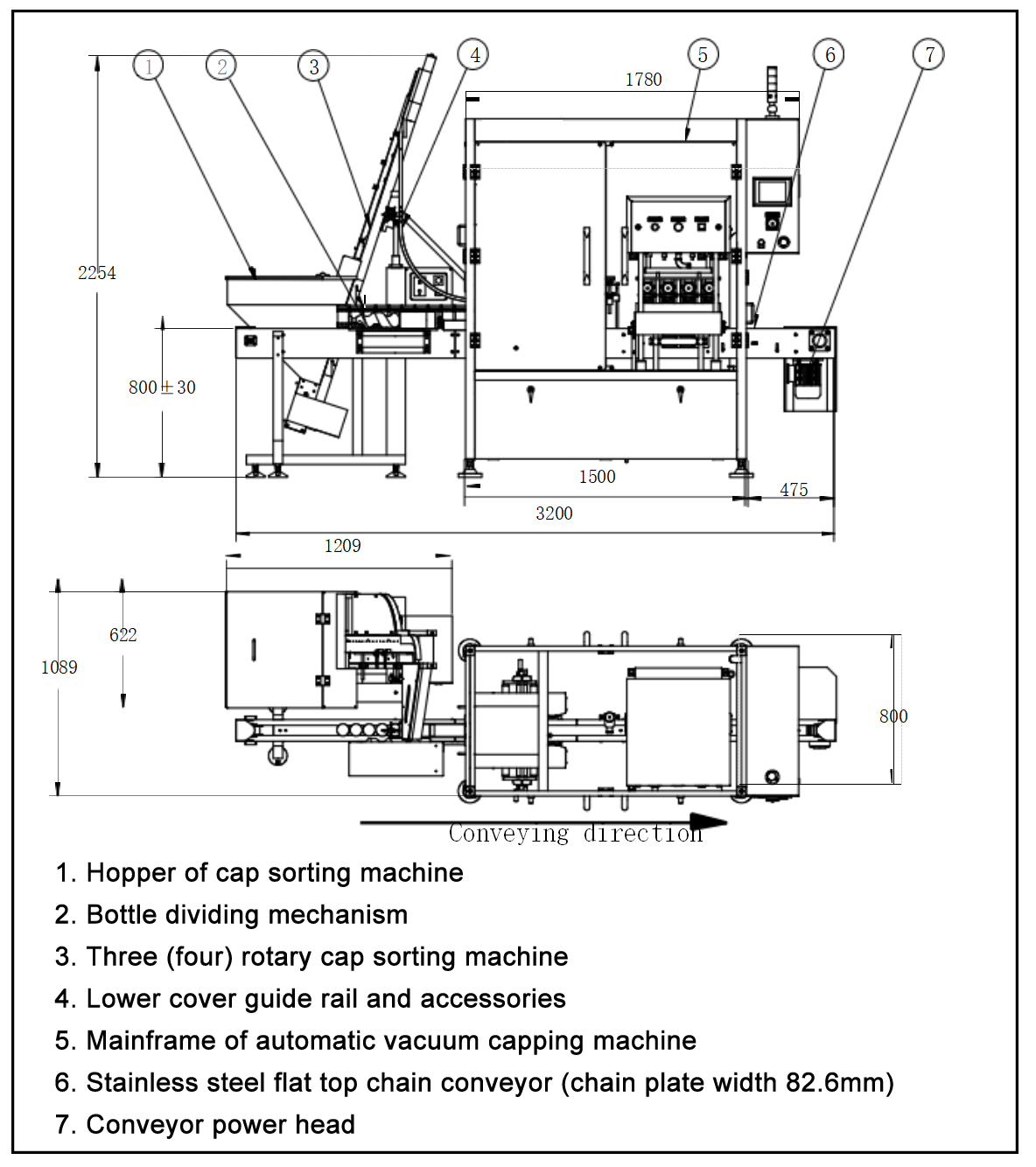 1
2
3
4
5
6
7
1780
2254
800±30
1500
475
3200
1209
622
1089
800
Conveying direction

1. Hopper of cap sorting machine
2. Bottle dividing mechanism
3. Three (four) rotary cap sorting machine
4. Lower cover guide rail and accessories
5. Mainframe of automatic vacuum capping machine
6. Stainless steel flat top chain conveyor (chain plate width 82.6mm)
7. Conveyor power head